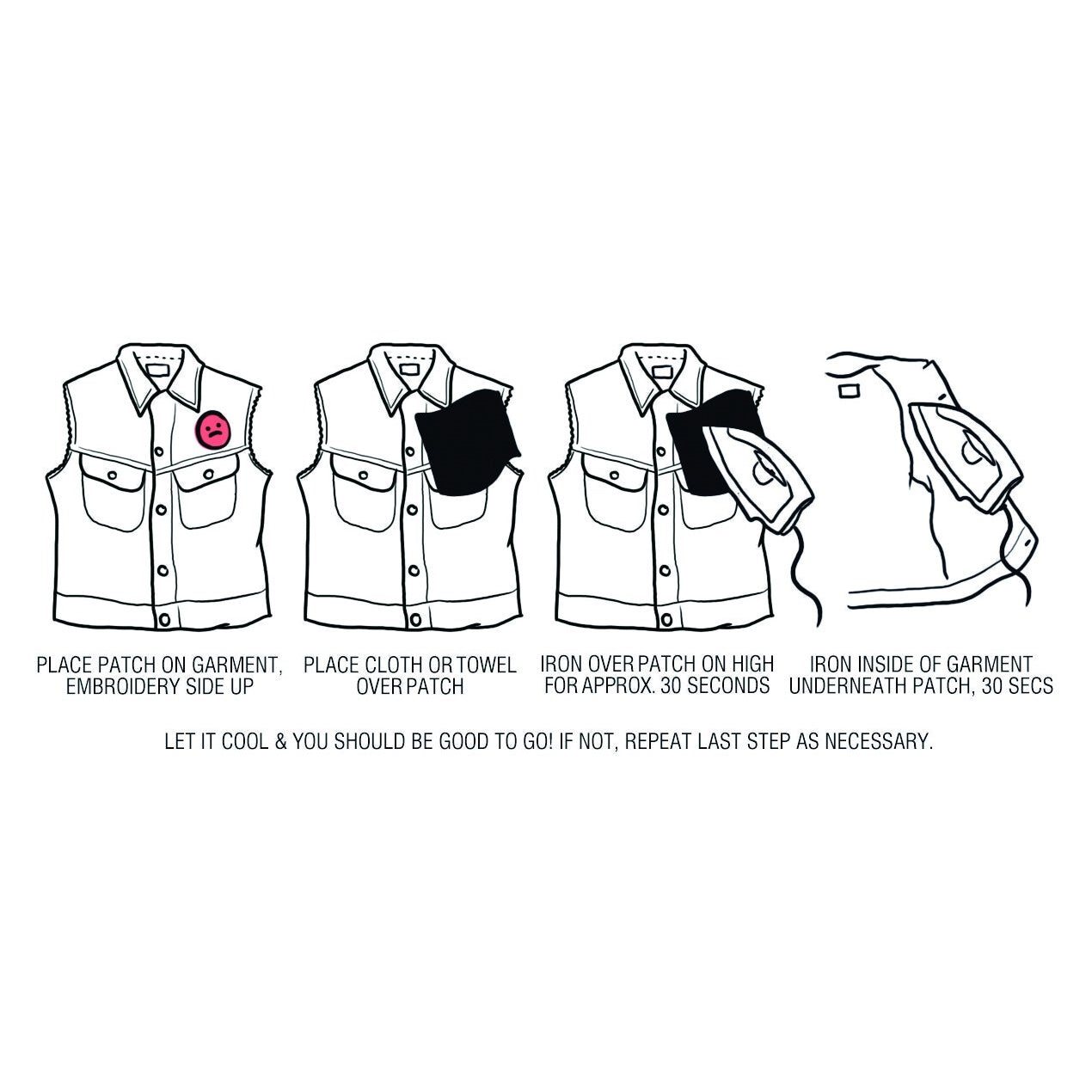 PLACE PATCH ON GARMENT, EMBROIDERY SIDE UP

PLACE CLOTH OR TOWEL OVER PATCH

IRON OVER PATCH ON HIGH FOR APPROX. 30 SECONDS

IRON INSIDE OF GARMENT UNDERNEATH PATCH, 30 SECS

LET IT COOL & YOU SHOULD BE GOOD TO GO! IF NOT, REPEAT LAST STEP AS NECESSARY.